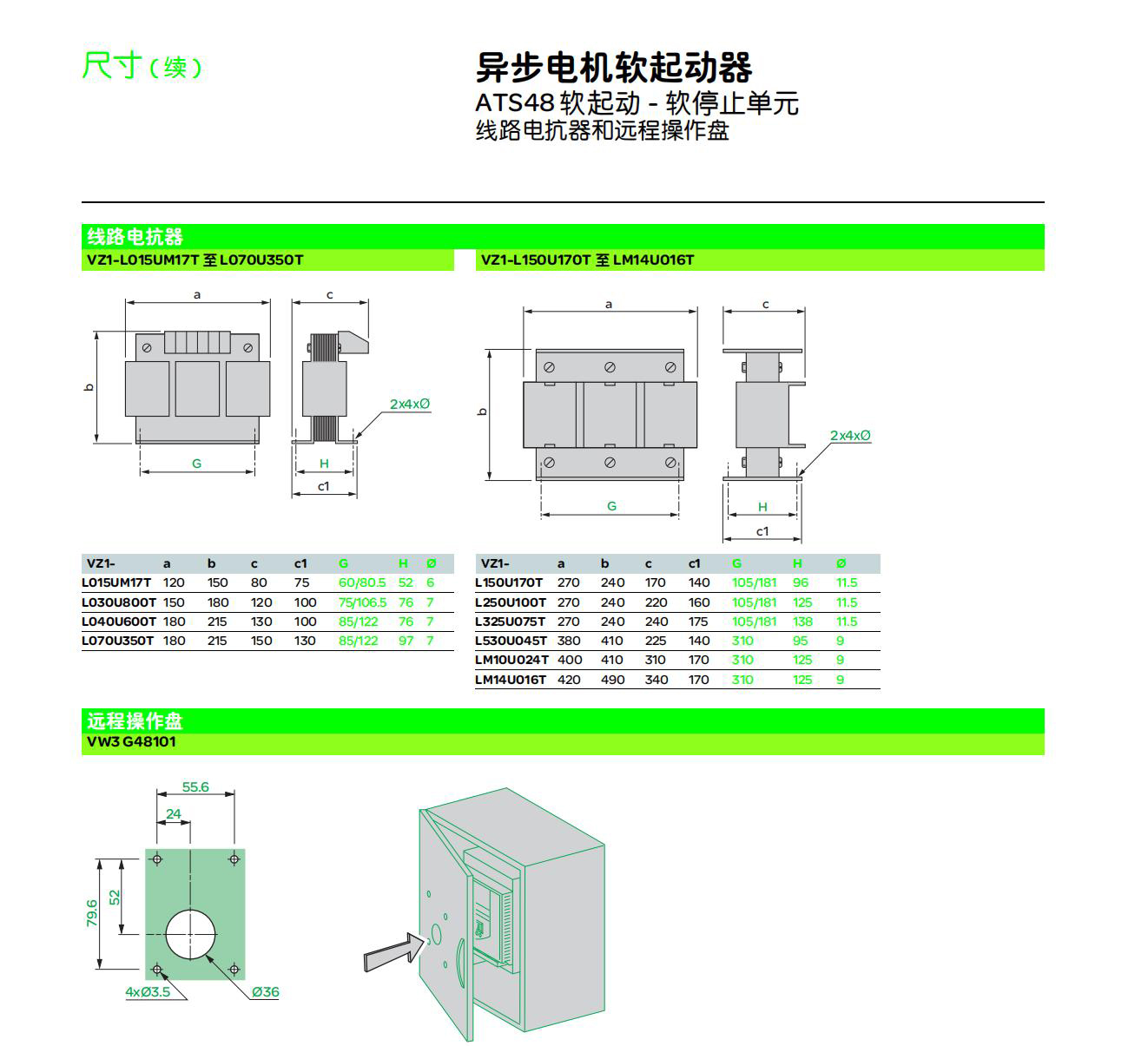 尺寸（续）

异步电机软起动器
ATS48 软起动 - 软停止单元
线路电抗器和远程操作盘

线路电抗器

VZ1-L015UM17T 至 L070U350T

a
c
b
2x4xØ
G
H
c1

| VZ1- | a | b | c | c1 | G | H | Ø |
|---|---|---|---|---|---|---|---|
| L015UM17T | 120 | 150 | 80 | 75 | 60/80.5 | 52 | 6 |
| L030U800T | 150 | 180 | 120 | 100 | 75/106.5 | 76 | 7 |
| L040U600T | 180 | 215 | 130 | 100 | 85/122 | 76 | 7 |
| L070U350T | 180 | 215 | 150 | 130 | 85/122 | 97 | 7 |

VZ1-L150U170T 至 LM14U016T

a
c
b
2x4xØ
G
H
c1

| VZ1- | a | b | c | c1 | G | H | Ø |
|---|---|---|---|---|---|---|---|
| L150U170T | 270 | 240 | 170 | 140 | 105/181 | 96 | 11.5 |
| L250U100T | 270 | 240 | 220 | 160 | 105/181 | 125 | 11.5 |
| L325U075T | 270 | 240 | 240 | 175 | 105/181 | 138 | 11.5 |
| L530U045T | 380 | 410 | 225 | 140 | 310 | 95 | 9 |
| LM10U024T | 400 | 410 | 310 | 170 | 310 | 125 | 9 |
| LM14U016T | 420 | 490 | 340 | 170 | 310 | 125 | 9 |

远程操作盘

VW3 G48101

55.6
24
79.6
52
4xØ3.5
Ø36