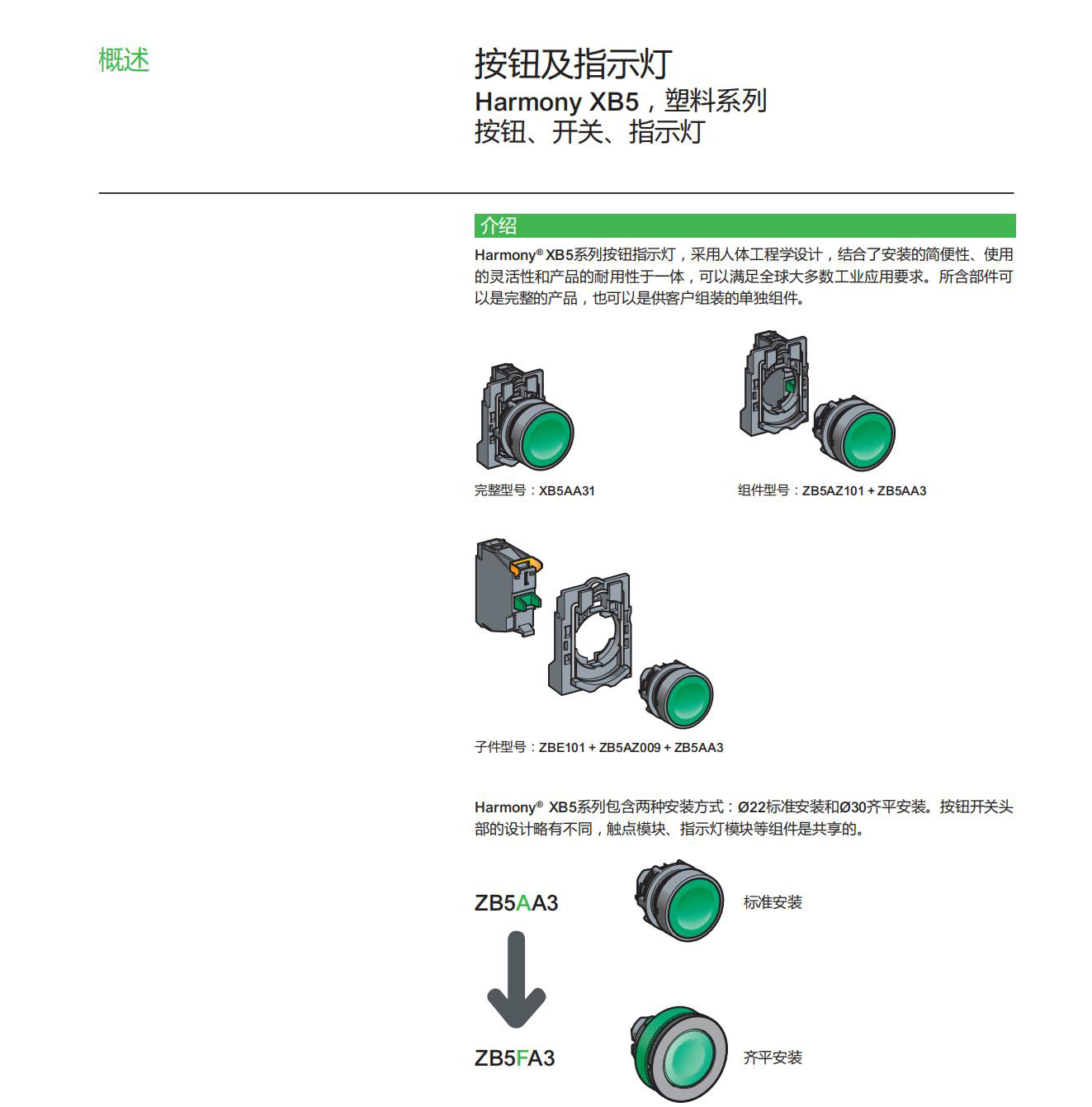 概述

按钮及指示灯
Harmony XB5，塑料系列
按钮、开关、指示灯

介绍

Harmony® XB5系列按钮指示灯，采用人体工程学设计，结合了安装的简便性、使用的灵活性和产品的耐用性于一体，可以满足全球大多数工业应用要求。所含部件可以是完整的产品，也可以是供客户组装的单独组件。

完整型号：XB5AA31

组件型号：ZB5AZ101 + ZB5AA3

子件型号：ZBE101 + ZB5AZ009 + ZB5AA3

Harmony® XB5系列包含两种安装方式：Ø22标准安装和Ø30齐平安装。按钮开关头部的设计略有不同，触点模块、指示灯模块等组件是共享的。

ZB5AA3

标准安装

ZB5FA3

齐平安装